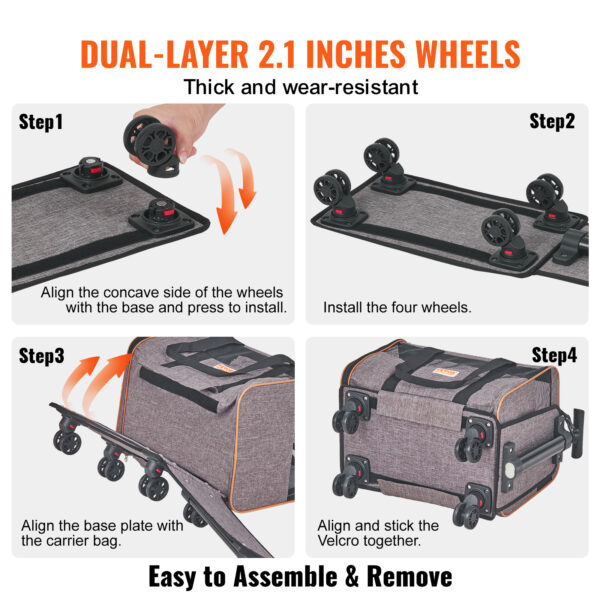 DUAL-LAYER 2.1 INCHES WHEELS
Thick and wear-resistant

Step1

Align the concave side of the wheels with the base and press to install.

Step2

Install the four wheels.

Step3

Align the base plate with the carrier bag.

Step4

Align and stick the Velcro together.

Easy to Assemble & Remove